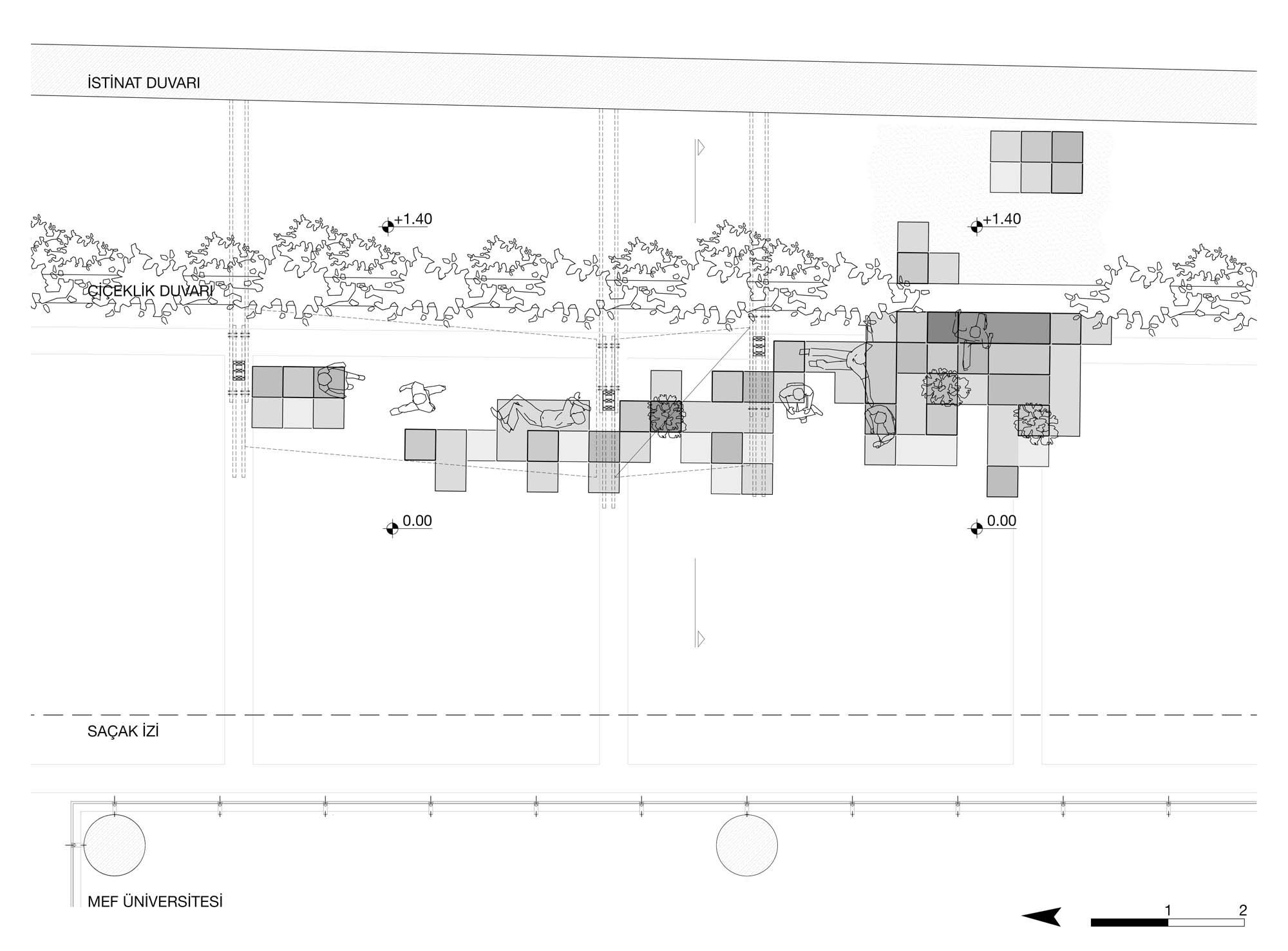 İSTİNAT DUVARI

+1.40

+1.40

ÇİÇEKLİK DUVARI

0.00

0.00

SAÇAK İZİ

MEF ÜNİVERSİTESİ

1 2